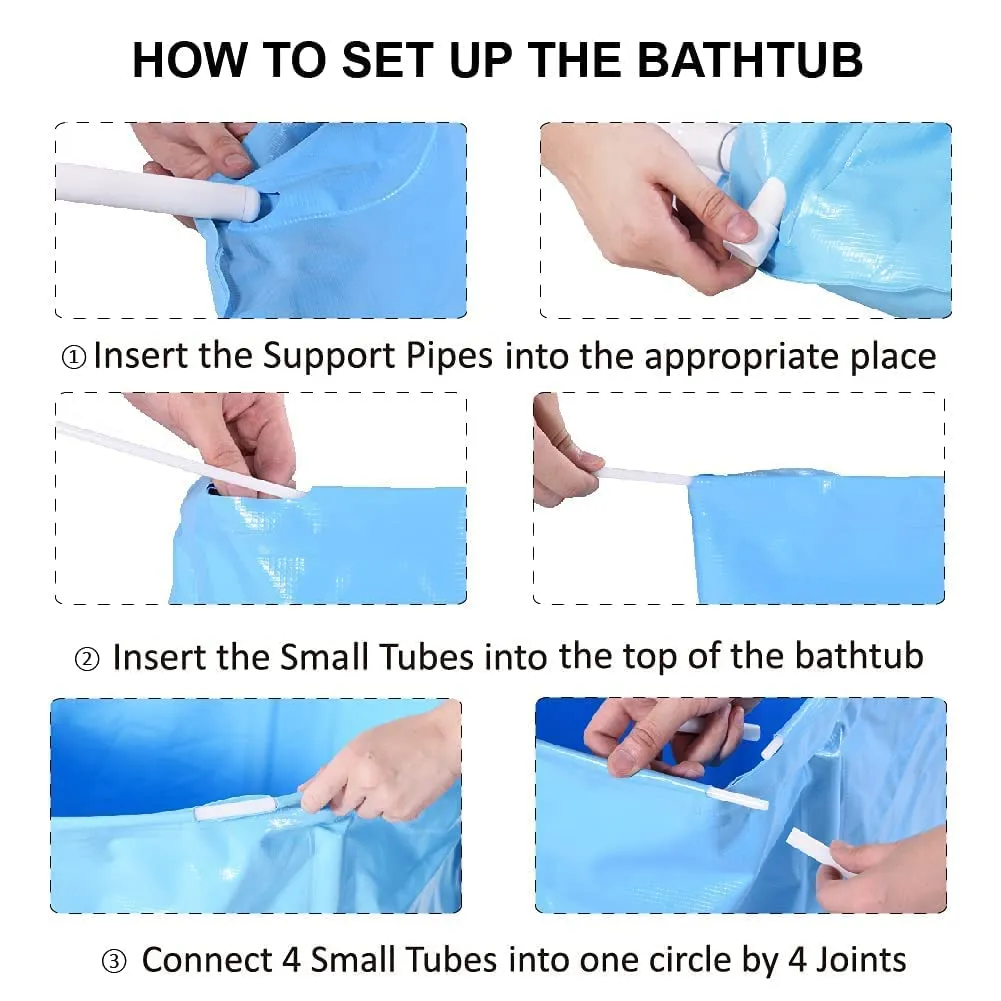 HOW TO SET UP THE BATHTUB

① Insert the Support Pipes into the appropriate place

② Insert the Small Tubes into the top of the bathtub

③ Connect 4 Small Tubes into one circle by 4 Joints