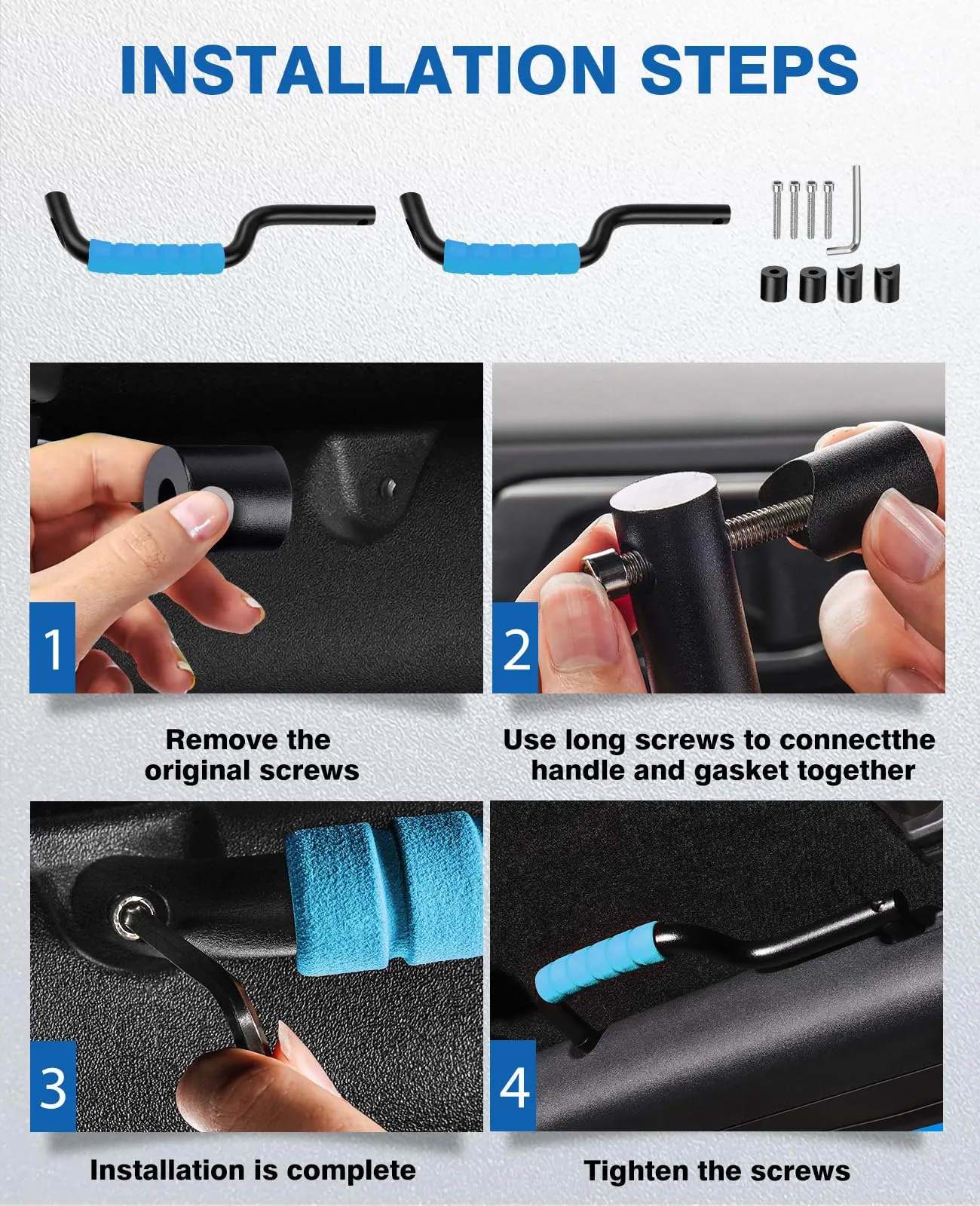 INSTALLATION STEPS

1

Remove the original screws

2

Use long screws to connectthe handle and gasket together

3

Installation is complete

4

Tighten the screws